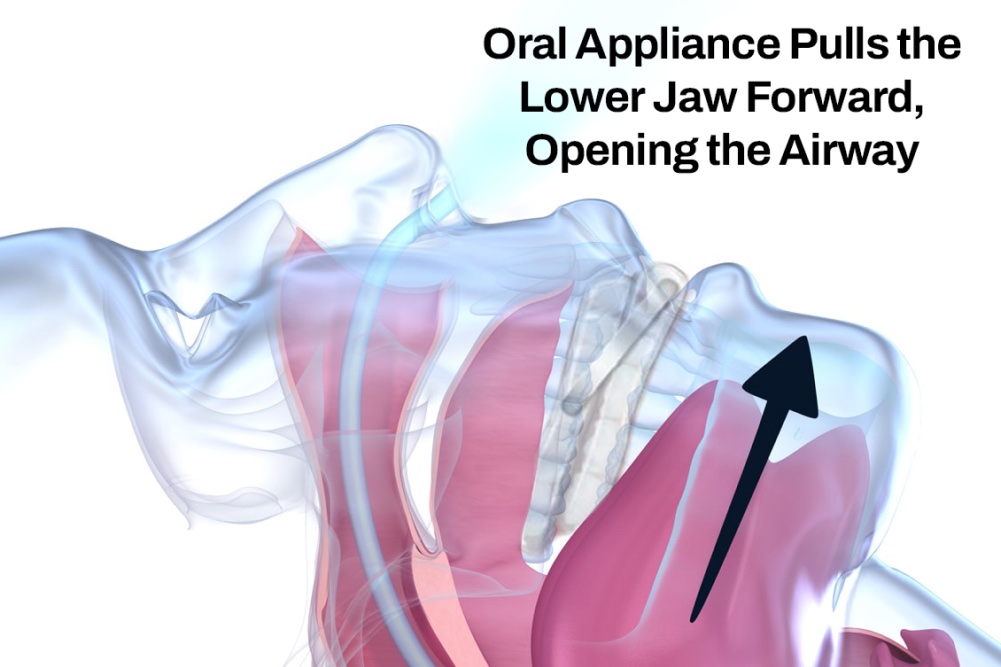 Oral Appliance Pulls the Lower Jaw Forward, Opening the Airway